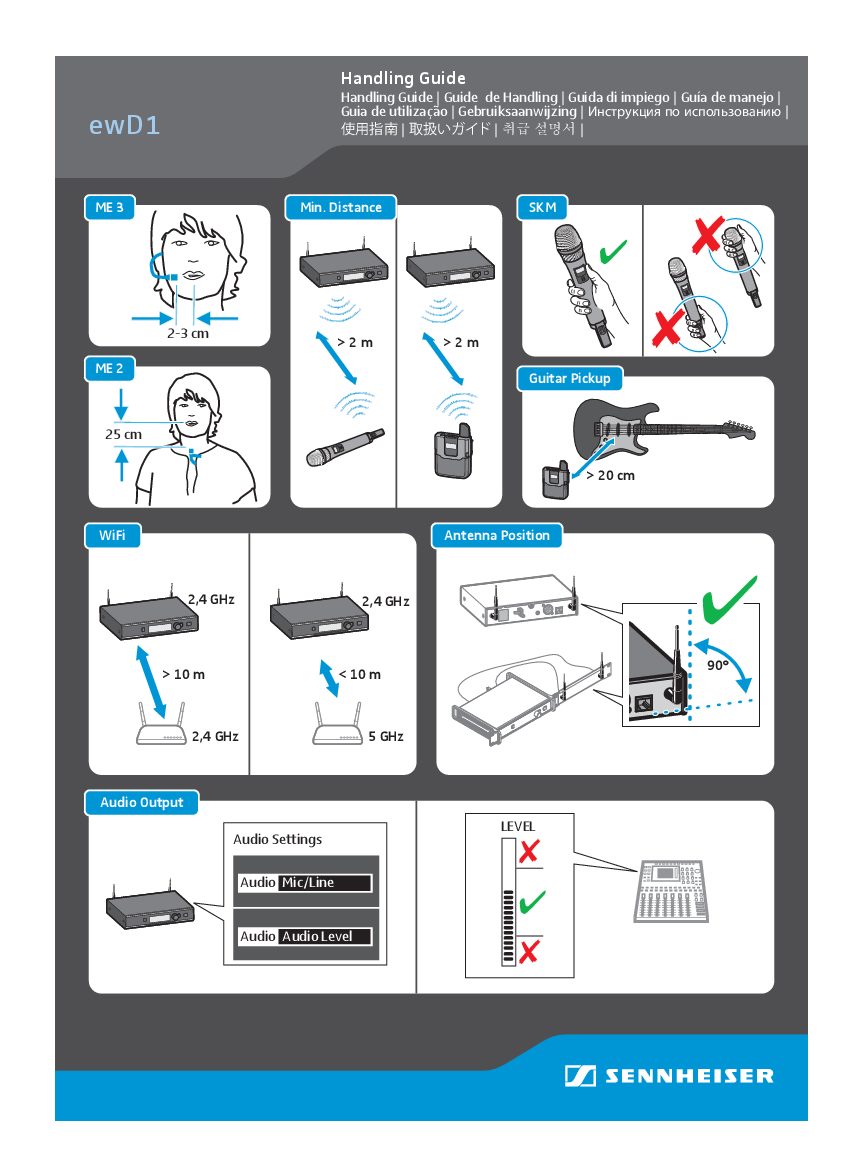 ewD1

Handling Guide
Handling Guide | Guide de Handling | Guida di impiego | Guía de manejo | Guia de utilização | Gebruiksaanwijzing | Инструкция по использованию | 使用指南 | 取扱いガイド | 취급 설명서 |

ME 3

2-3 cm

ME 2

25 cm

Min. Distance

> 2 m

> 2 m

SKM

Guitar Pickup

> 20 cm

WiFi

2,4 GHz

> 10 m

2,4 GHz

2,4 GHz

< 10 m

5 GHz

Antenna Position

90°

Audio Output

Audio Settings

Audio Mic/Line

Audio Audio Level

LEVEL

SENNHEISER