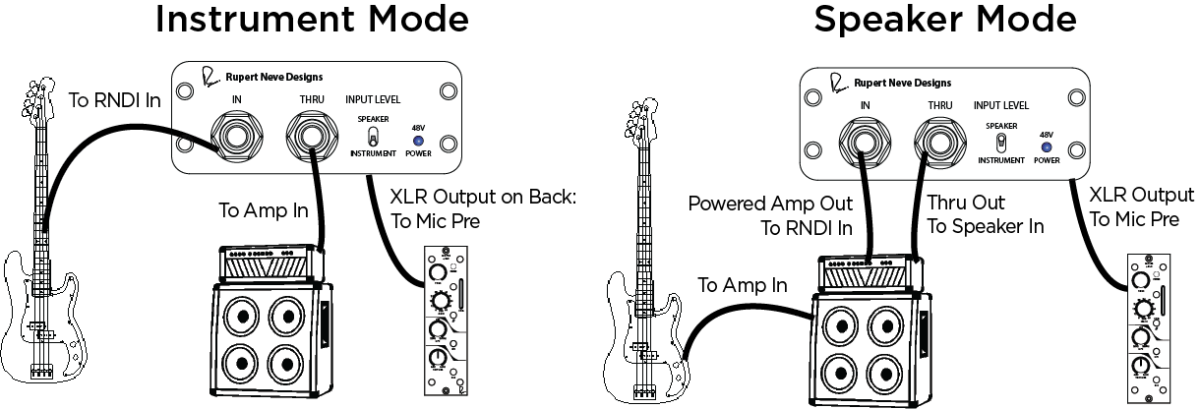 Instrument Mode

To RNDI In

Rupert Neve Designs

IN

THRU

INPUT LEVEL

SPEAKER

INSTRUMENT

48V

POWER

To Amp In

XLR Output on Back: To Mic Pre

Speaker Mode

Rupert Neve Designs

IN

THRU

INPUT LEVEL

SPEAKER

INSTRUMENT

48V

POWER

Powered Amp Out To RNDI In

Thru Out To Speaker In

XLR Output To Mic Pre

To Amp In